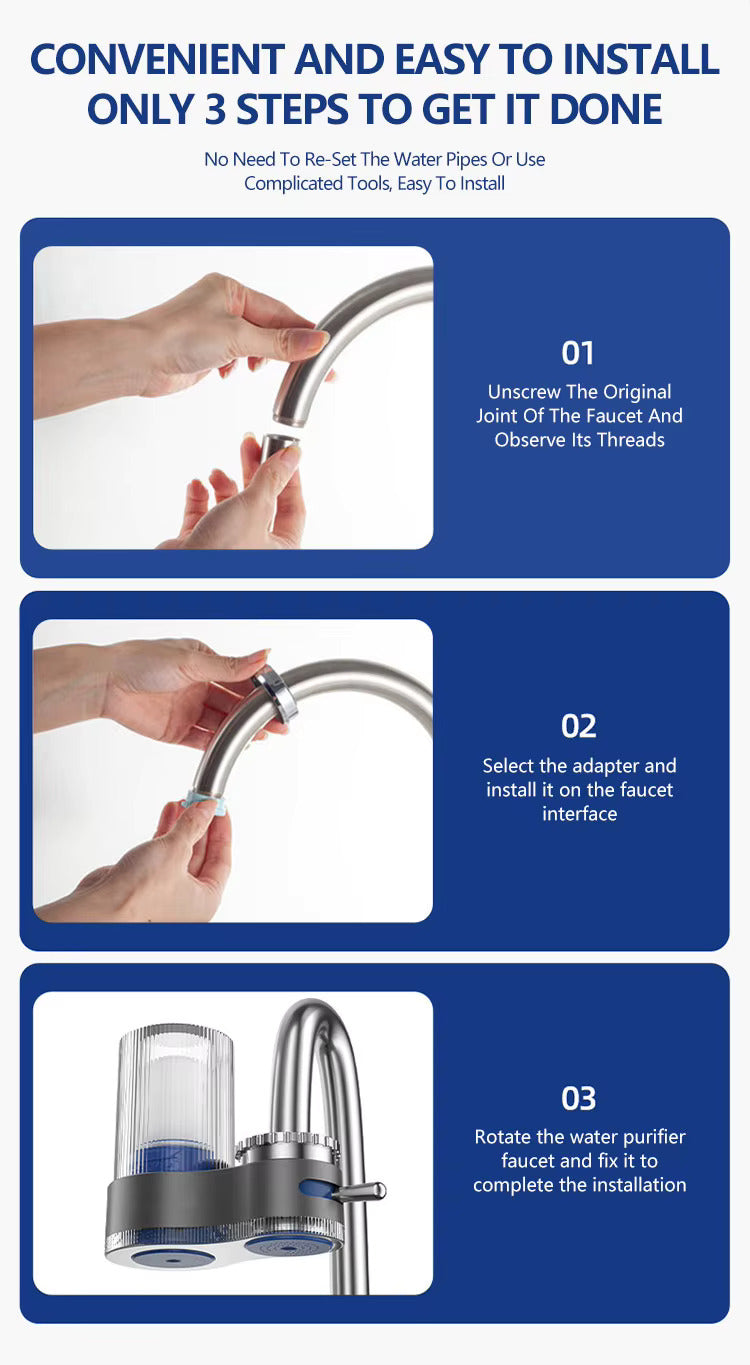 CONVENIENT AND EASY TO INSTALL
ONLY 3 STEPS TO GET IT DONE

No Need To Re-Set The Water Pipes Or Use Complicated Tools, Easy To Install

01

Unscrew The Original Joint Of The Faucet And Observe Its Threads

02

Select the adapter and install it on the faucet interface

03

Rotate the water purifier faucet and fix it to complete the installation